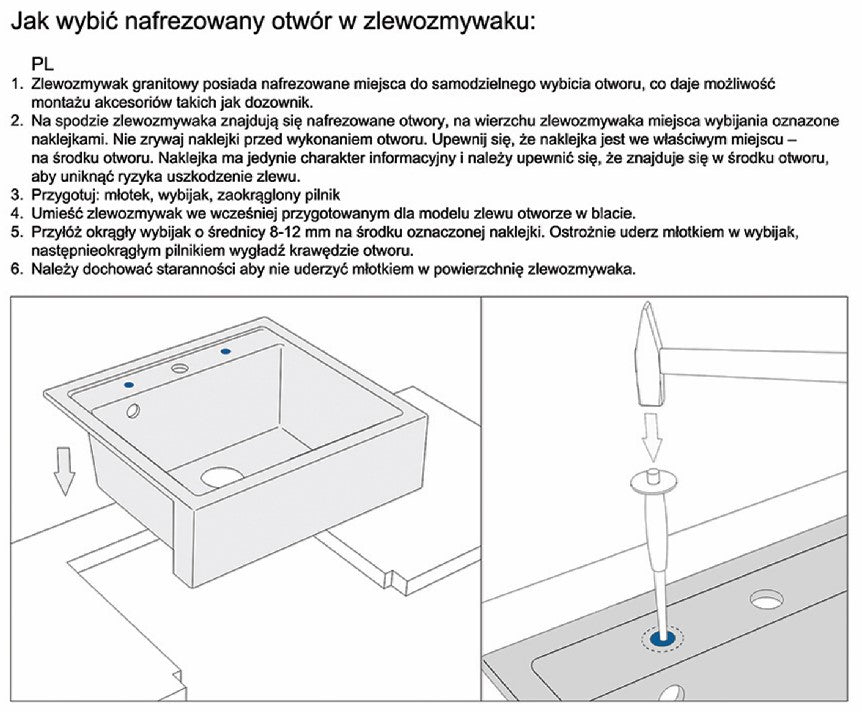 Jak wybić nafrezowany otwór w zlewozmywaku:

PL
1. Zlewozmywak granitowy posiada nafrezowane miejsca do samodzielnego wybicia otworu, co daje możliwość montażu akcesoriów takich jak dozownik.
2. Na spodzie zlewozmywaka znajdują się nafrezowane otwory, na wierzchu zlewozmywaka miejsca wybijania oznazone naklejkami. Nie zrywaj naklejki przed wykonaniem otworu. Upewnij się, że naklejka jest we właściwym miejscu – na środku otworu. Naklejka ma jedynie charakter informacyjny i należy upewnić się, że znajduje się w środku otworu, aby uniknąć ryzyka uszkodzenie zlewu.
3. Przygotuj: młotek, wybijak, zaokrąglony pilnik
4. Umieść zlewozmywak we wcześniej przygotowanym dla modelu zlewu otworze w blacie.
5. Przyłóż okrągły wybijak o średnicy 8-12 mm na środku oznaczonej naklejki. Ostrożnie uderz młotkiem w wybijak, następnieokrągłym pilnikiem wygładź krawędzie otworu.
6. Należy dochować staranności aby nie uderzyć młotkiem w powierzchnię zlewozmywaka.