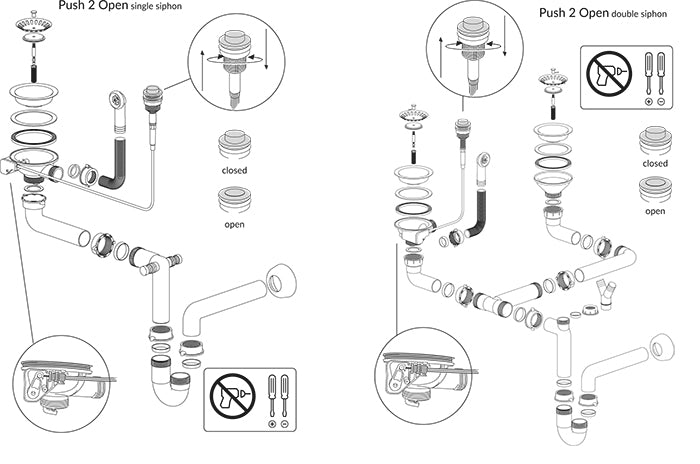 Push 2 Open single siphon

closed

open

Push 2 Open double siphon

closed

open